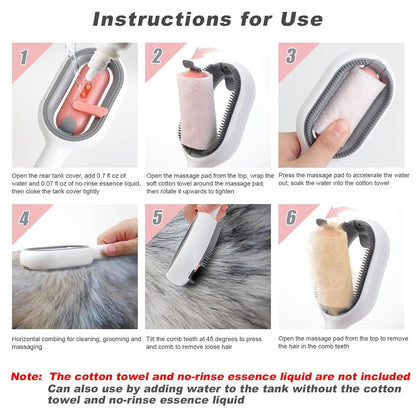 Instructions for Use

1

Open the rear tank cover, add 0.7 fl oz of water and 0.07 fl oz of no-rinse essence liquid, then close the tank cover tightly

2

Open the massage pad from the top, wrap the soft cotton towel around the massage pad, then rotate it upwards to tighten

3

Press the massage pad to accelerate the water out, soak the water into the cotton towel

4

Horizontal combing for cleaning, grooming and massaging

5

Tilt the comb teeth at 45 degrees to press and comb to remove loose hair

6

Open the massage pad from the top to remove the hair in the comb teeth

Note: The cotton towel and no-rinse essence liquid are not included
Can also use by adding water to the tank without the cotton towel and no-rinse essence liquid