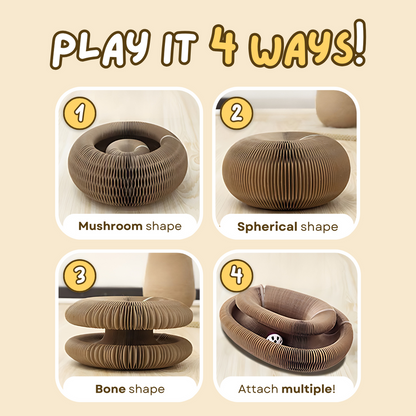 PLAY IT 4 WAYS!

1

Mushroom shape

2

Spherical shape

3

Bone shape

4

Attach multiple!