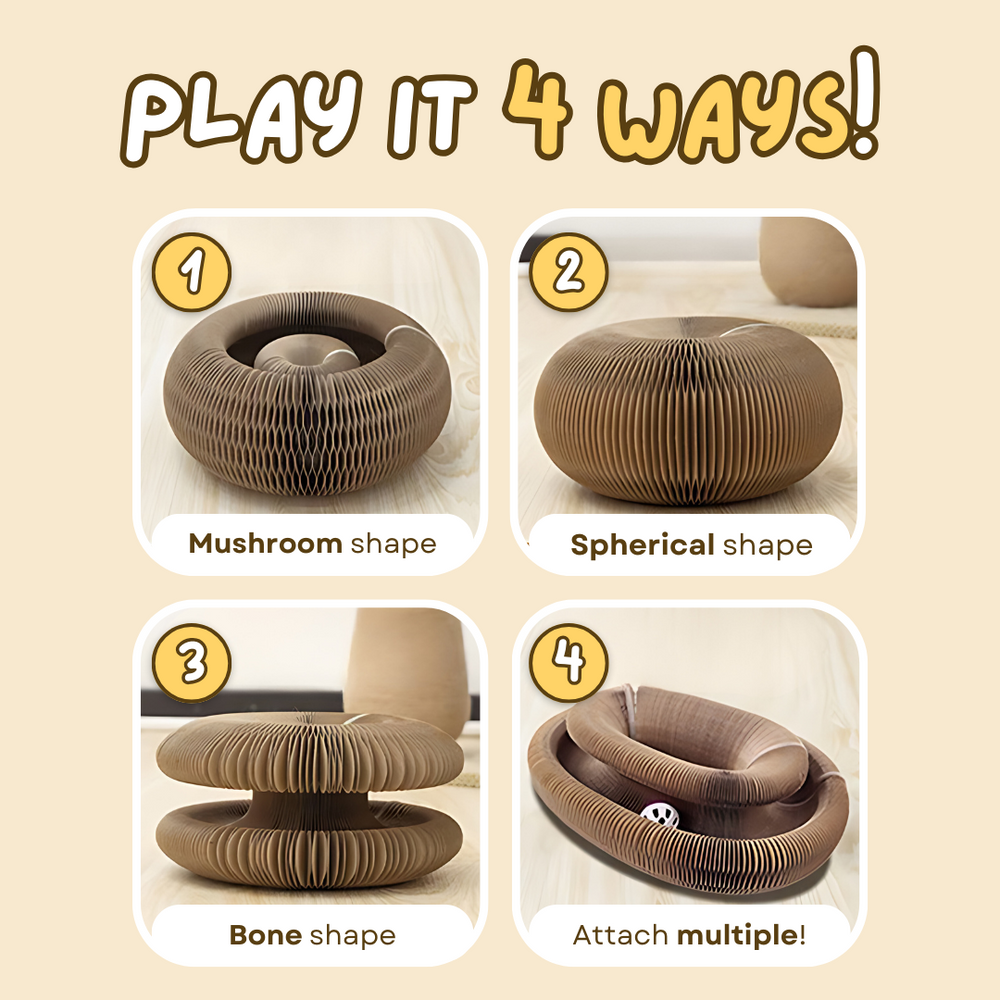 PLAY IT 4 WAYS!

1

Mushroom shape

2

Spherical shape

3

Bone shape

4

Attach multiple!