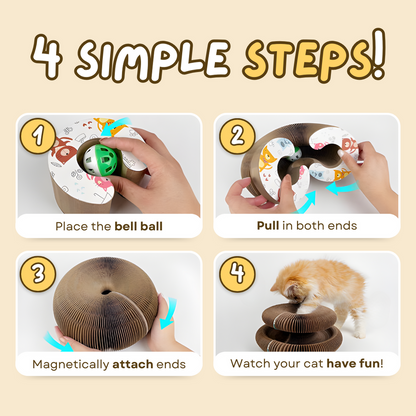 4 SIMPLE STEPS!

1

Place the bell ball

2

Pull in both ends

3

Magnetically attach ends

4

Watch your cat have fun!