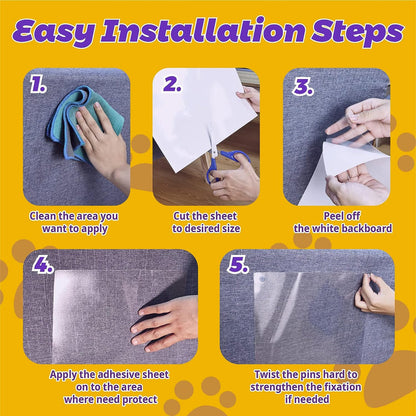 Easy Installation Steps

1.

Clean the area you want to apply

2.

Cut the sheet to desired size

3.

Peel off the white backboard

4.

Apply the adhesive sheet on to the area where need protect

5.

Twist the pins hard to strengthen the fixation if needed