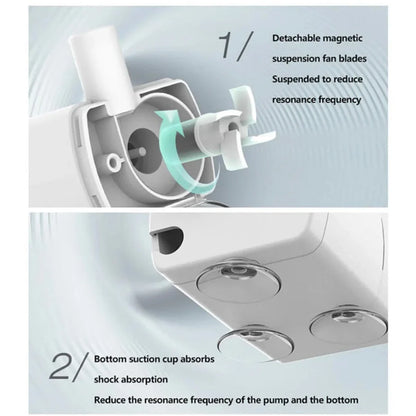 1/ Detachable magnetic suspension fan blades
Suspended to reduce resonance frequency

2/ Bottom suction cup absorbs shock absorption
Reduce the resonance frequency of the pump and the bottom