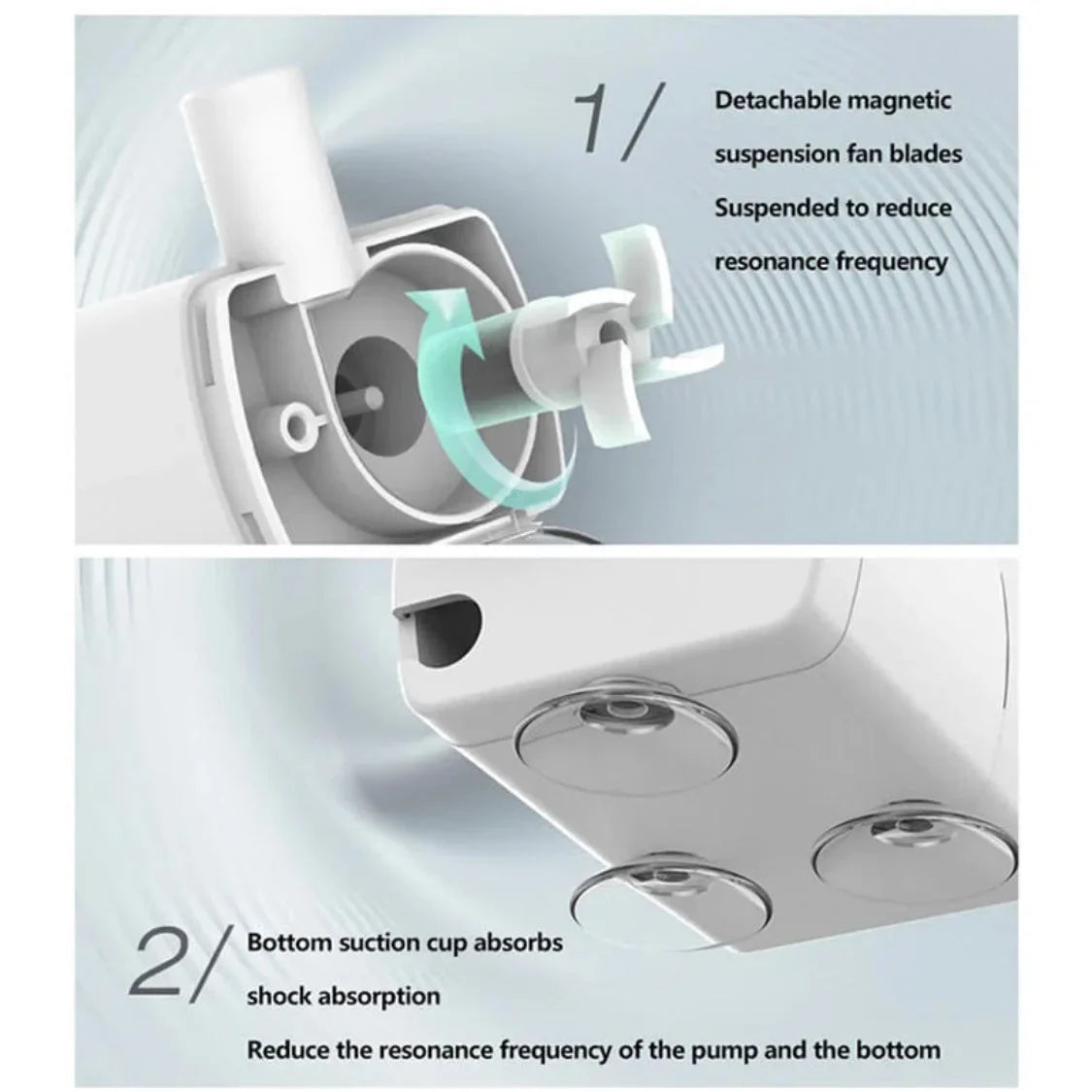 1/

Detachable magnetic suspension fan blades

Suspended to reduce resonance frequency

2/

Bottom suction cup absorbs shock absorption

Reduce the resonance frequency of the pump and the bottom