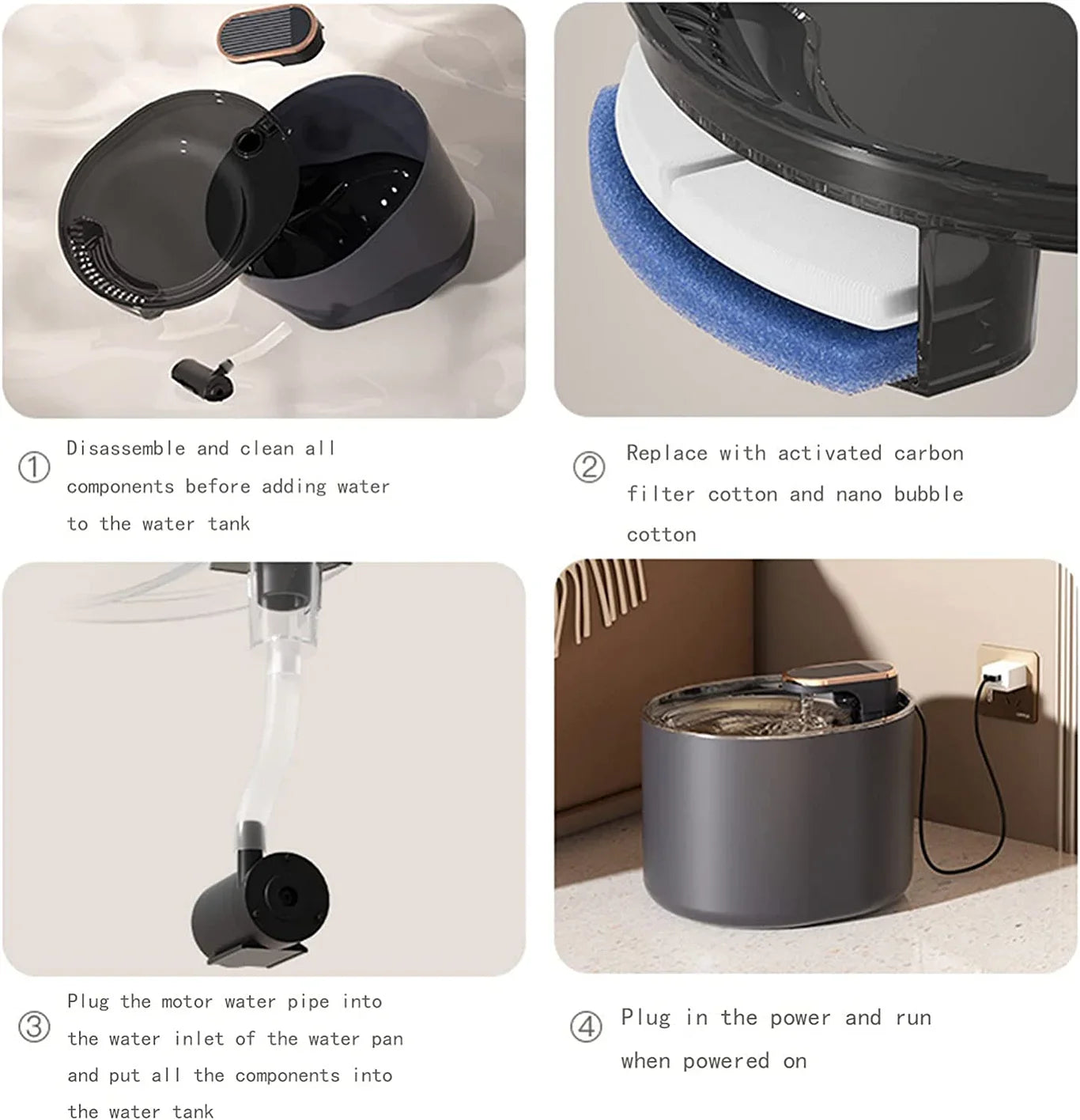 ① Disassemble and clean all components before adding water to the water tank

② Replace with activated carbon filter cotton and nano bubble cotton

③ Plug the motor water pipe into the water inlet of the water pan and put all the components into the water tank

④ Plug in the power and run when powered on