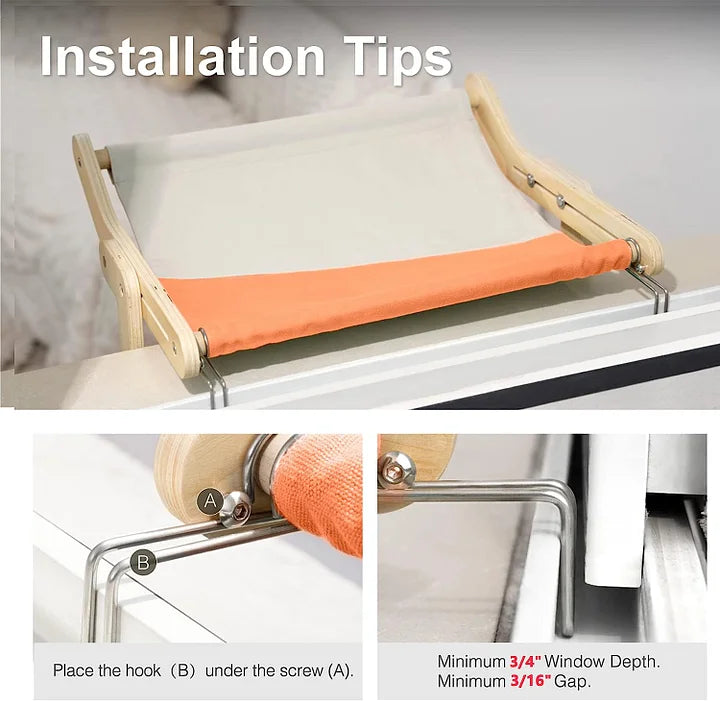 Installation Tips

A

B

Place the hook（B）under the screw (A).

Minimum 3/4" Window Depth.
Minimum 3/16" Gap.