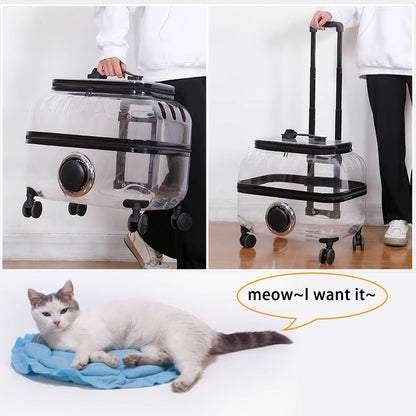 meow~I want it~