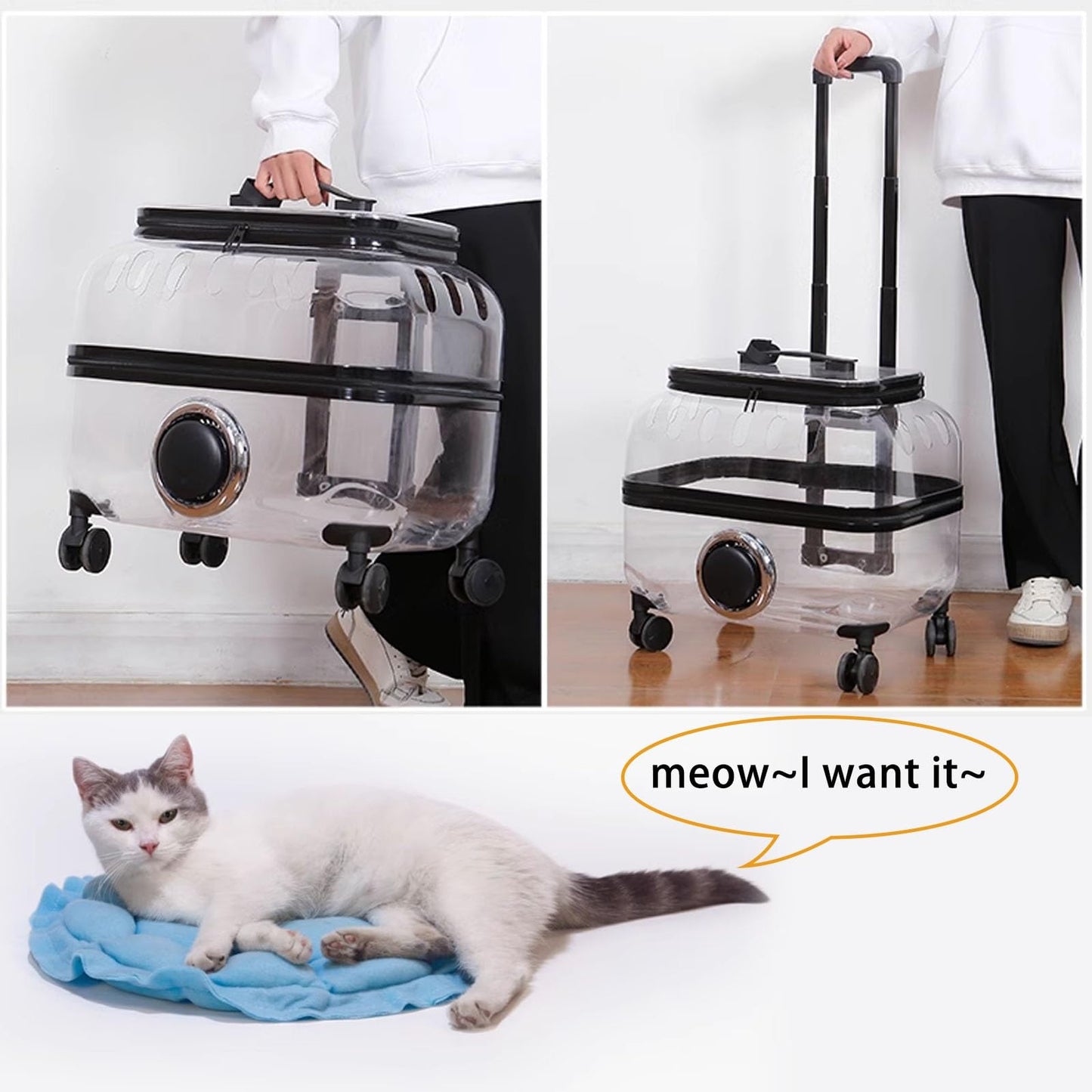 meow~I want it~