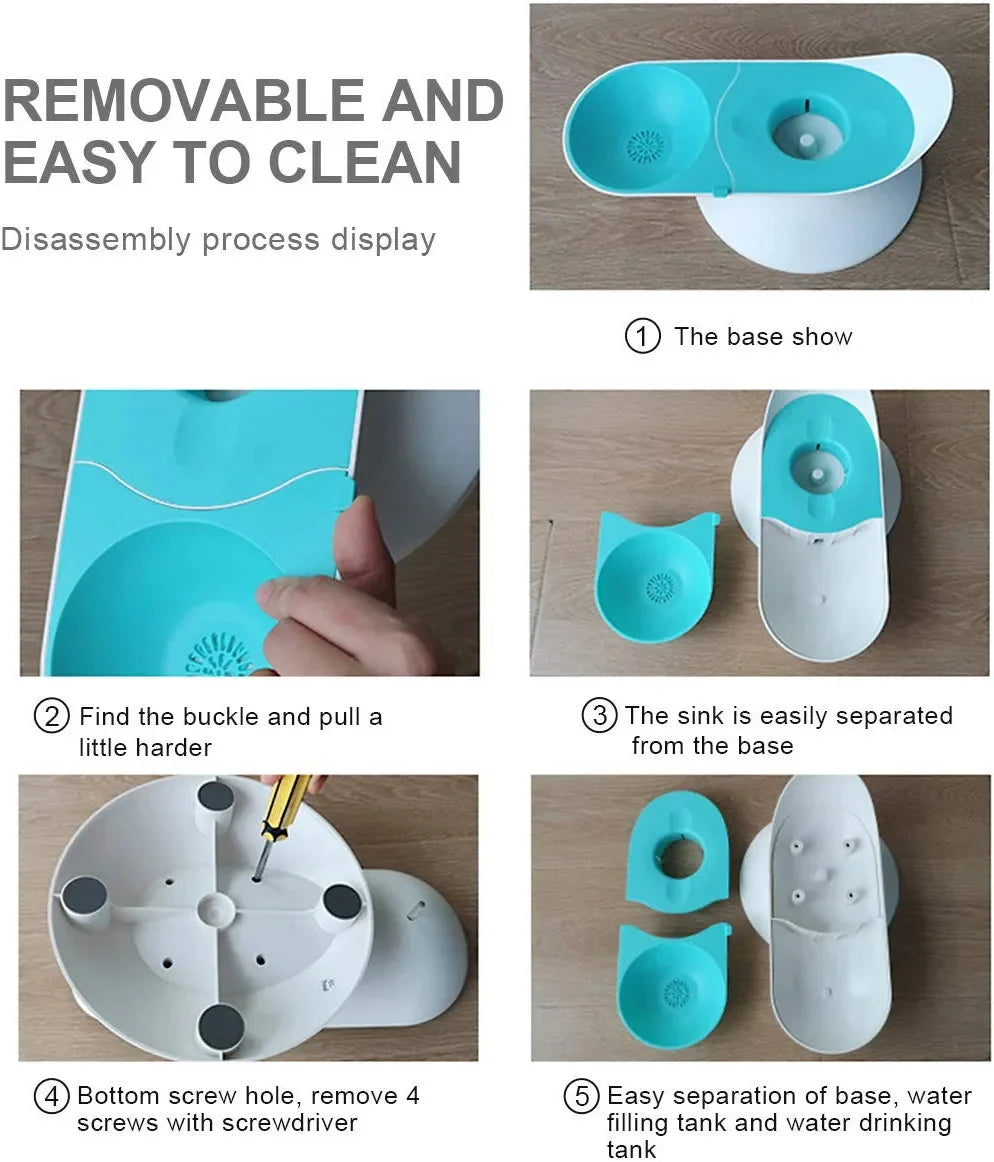 REMOVABLE AND EASY TO CLEAN

Disassembly process display

① The base show

② Find the buckle and pull a little harder

③ The sink is easily separated from the base

④ Bottom screw hole, remove 4 screws with screwdriver

⑤ Easy separation of base, water filling tank and water drinking tank