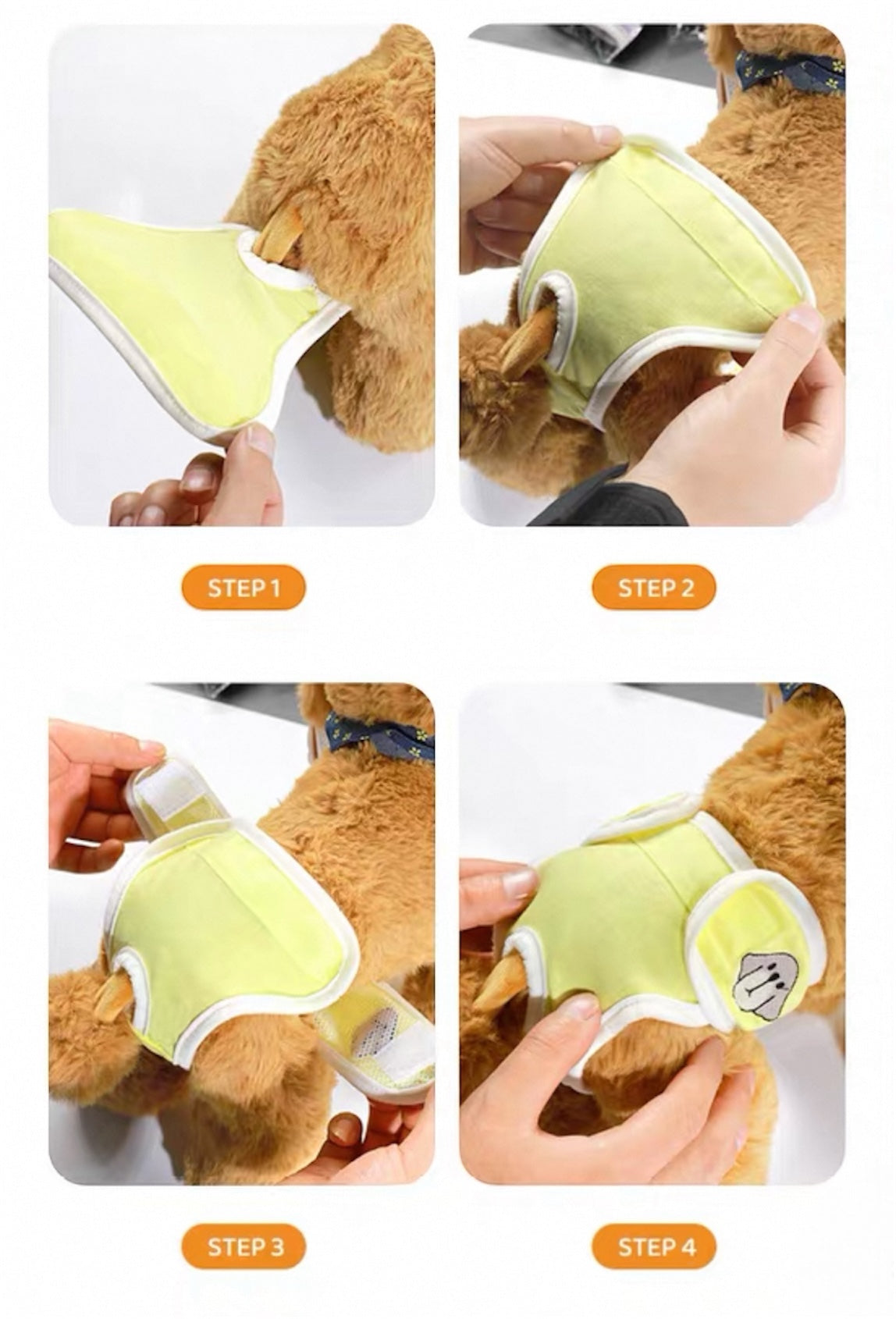 STEP 1

STEP 2

STEP 3

STEP 4