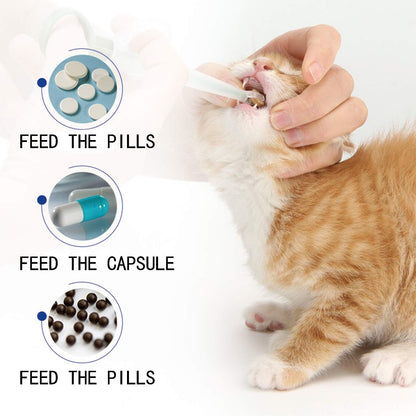 FEED THE PILLS

FEED THE CAPSULE

FEED THE PILLS