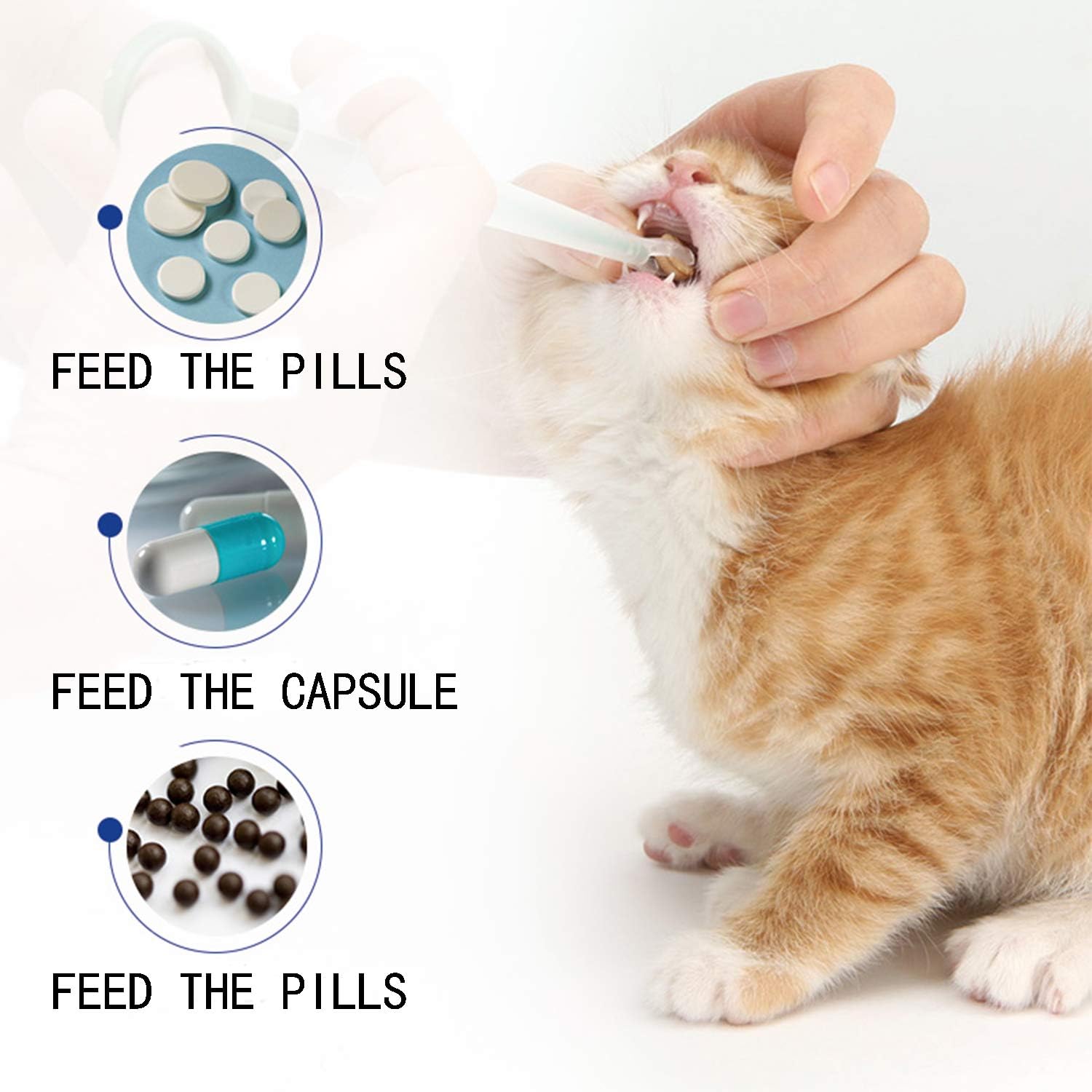 FEED THE PILLS

FEED THE CAPSULE

FEED THE PILLS