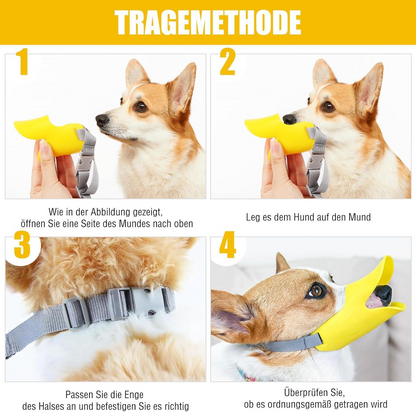 TRAGEMETHODE

1

Wie in der Abbildung gezeigt, öffnen Sie eine Seite des Mundes nach oben

2

Leg es dem Hund auf den Mund

3

Passen Sie die Enge des Halses an und befestigen Sie es richtig

4

Überprüfen Sie, ob es ordnungsgemäß getragen wird