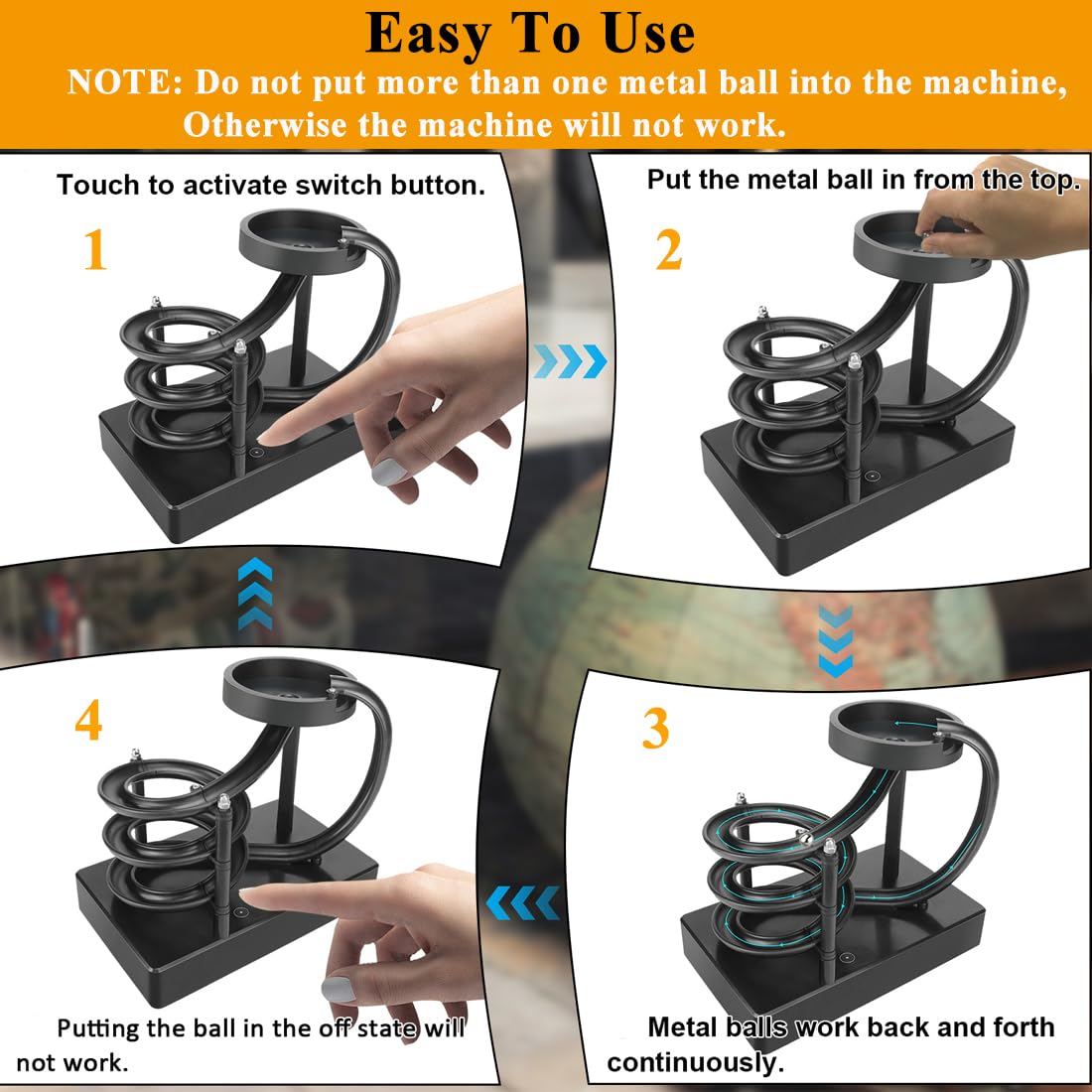 Easy To Use

NOTE: Do not put more than one metal ball into the machine, Otherwise the machine will not work.

Touch to activate switch button.

1

Put the metal ball in from the top.

2

4

Putting the ball in the off state will not work.

3

Metal balls work back and forth continuously.